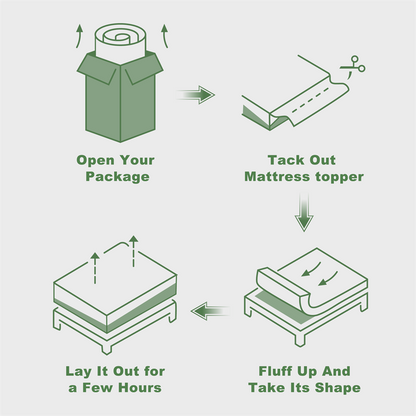 Open Your Package

Tack Out Mattress topper

Fluff Up And Take Its Shape

Lay It Out for a Few Hours